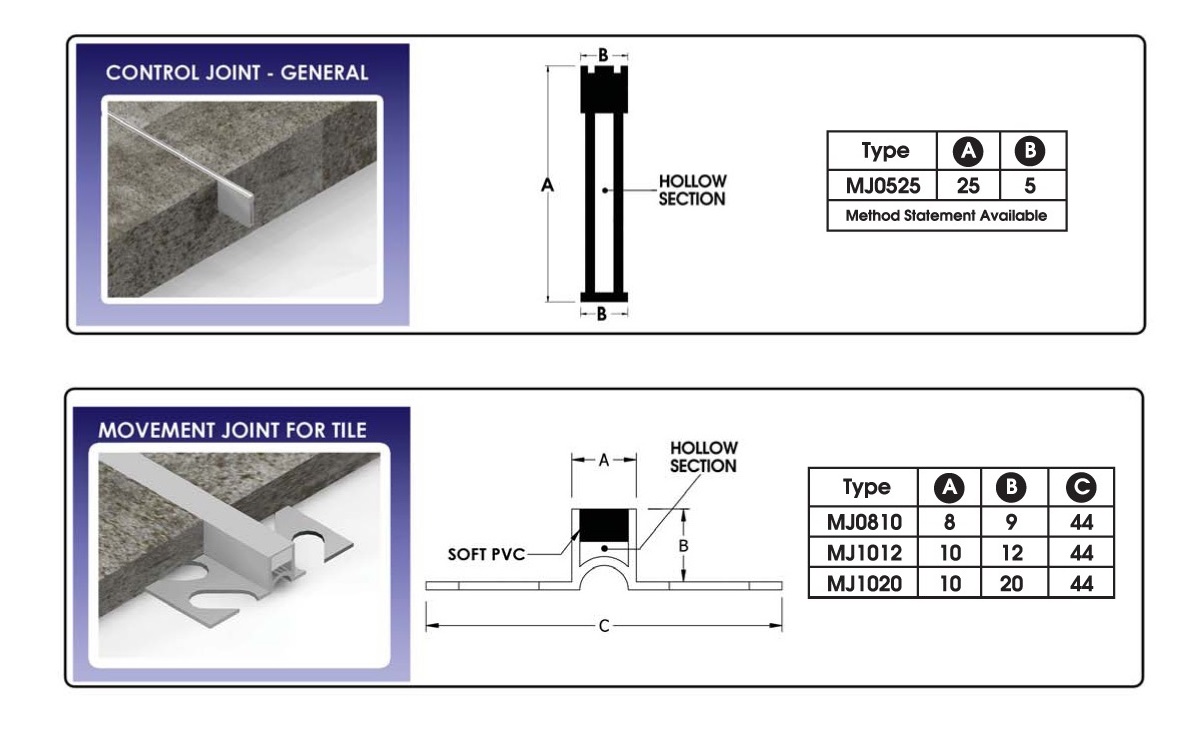 CONTROL JOINT - GENERAL

B

A

HOLLOW SECTION

B

| Type | A | B |
|---|---|---|
| MJ0525 | 25 | 5 |
| Method Statement Available | | |

MOVEMENT JOINT FOR TILE

A

HOLLOW SECTION

SOFT PVC

B

C

| Type | A | B | C |
|---|---|---|---|
| MJ0810 | 8 | 9 | 44 |
| MJ1012 | 10 | 12 | 44 |
| MJ1020 | 10 | 20 | 44 |